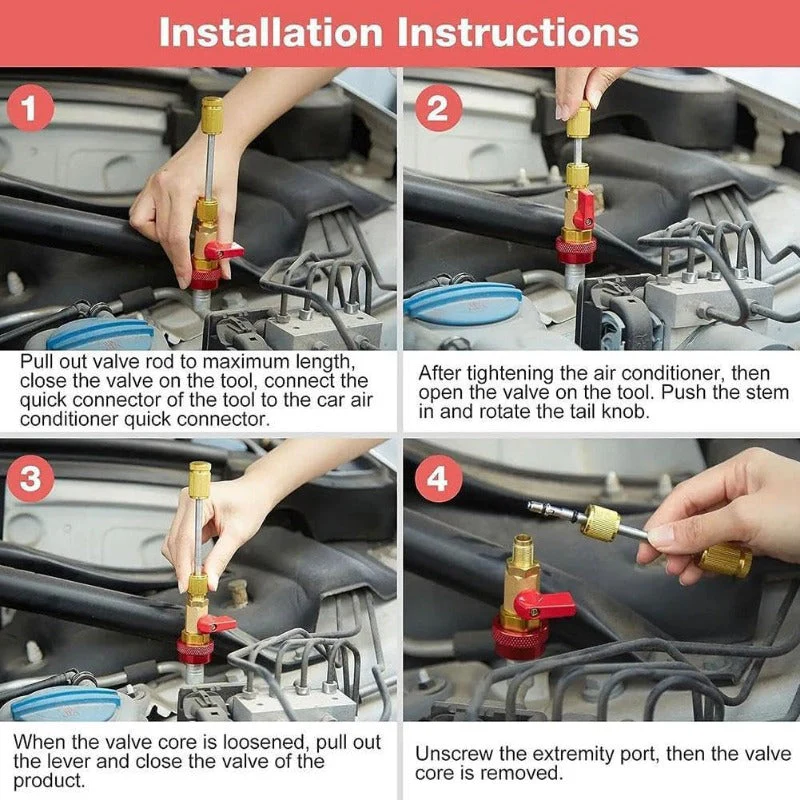 Installation Instructions

1

Pull out valve rod to maximum length, close the valve on the tool, connect the quick connector of the tool to the car air conditioner quick connector.

2

After tightening the air conditioner, then open the valve on the tool. Push the stem in and rotate the tail knob.

3

When the valve core is loosened, pull out the lever and close the valve of the product.

4

Unscrew the extremity port, then the valve core is removed.